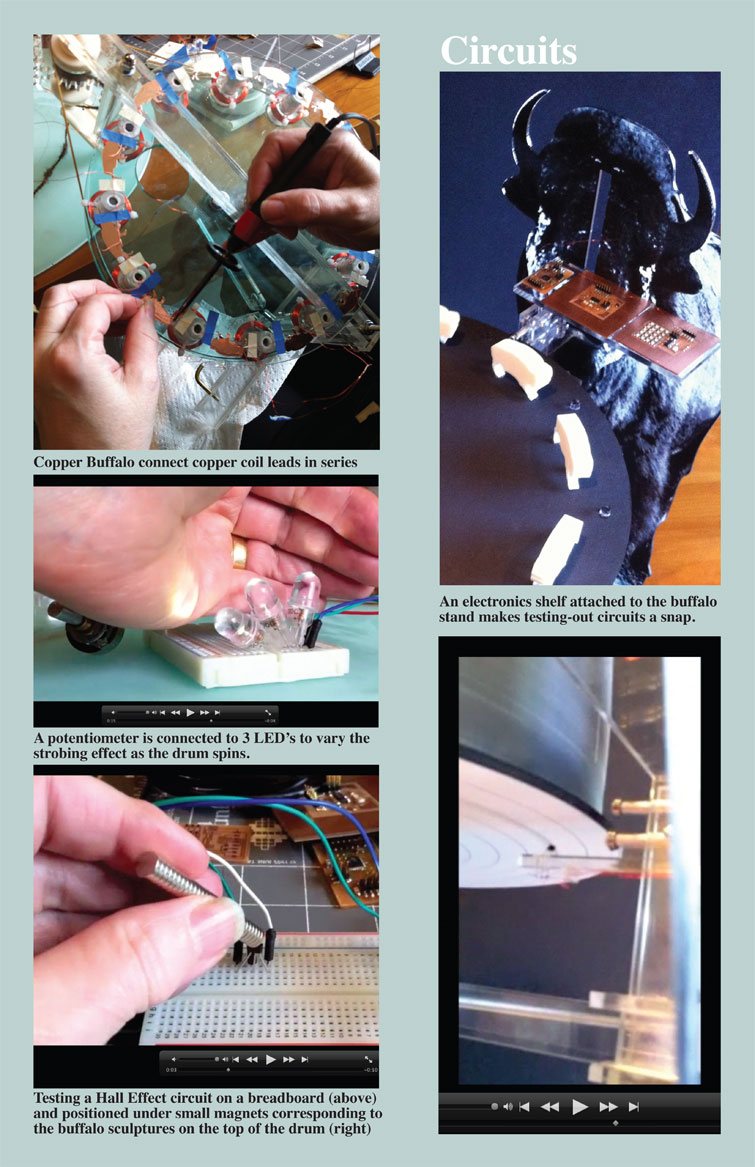 Copper Buffalo connect copper coil leads in series

A potentiometer is connected to 3 LED's to vary the strobing effect as the drum spins.

Testing a Hall Effect circuit on a breadboard (above) and positioned under small magnets corresponding to the buffalo sculptures on the top of the drum (right)

Circuits

An electronics shelf attached to the buffalo stand makes testing-out circuits a snap.