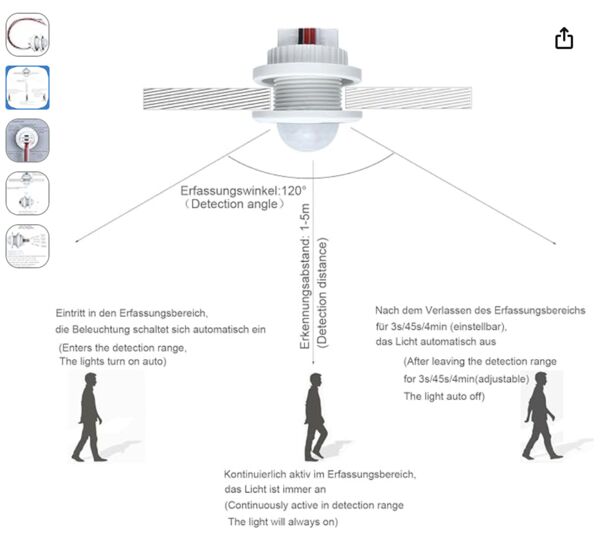 Erfassungswinkel:120°
（Detection angle）

Erkennungsabstand: 1-5m
(Detection distance)

Eintritt in den Erfassungsbereich,
die Beleuchtung schaltet sich automatisch ein
(Enters the detection range,
The lights turn on auto)

Nach dem Verlassen des Erfassungsbereichs
für 3s/45s/4min (einstellbar),
das Licht automatisch aus
(After leaving the detection range
for 3s/45s/4min(adjustable)
The light auto off)

Kontinuierlich aktiv im Erfassungsbereich,
das Licht ist immer an
(Continuously active in detection range
The light will always on)