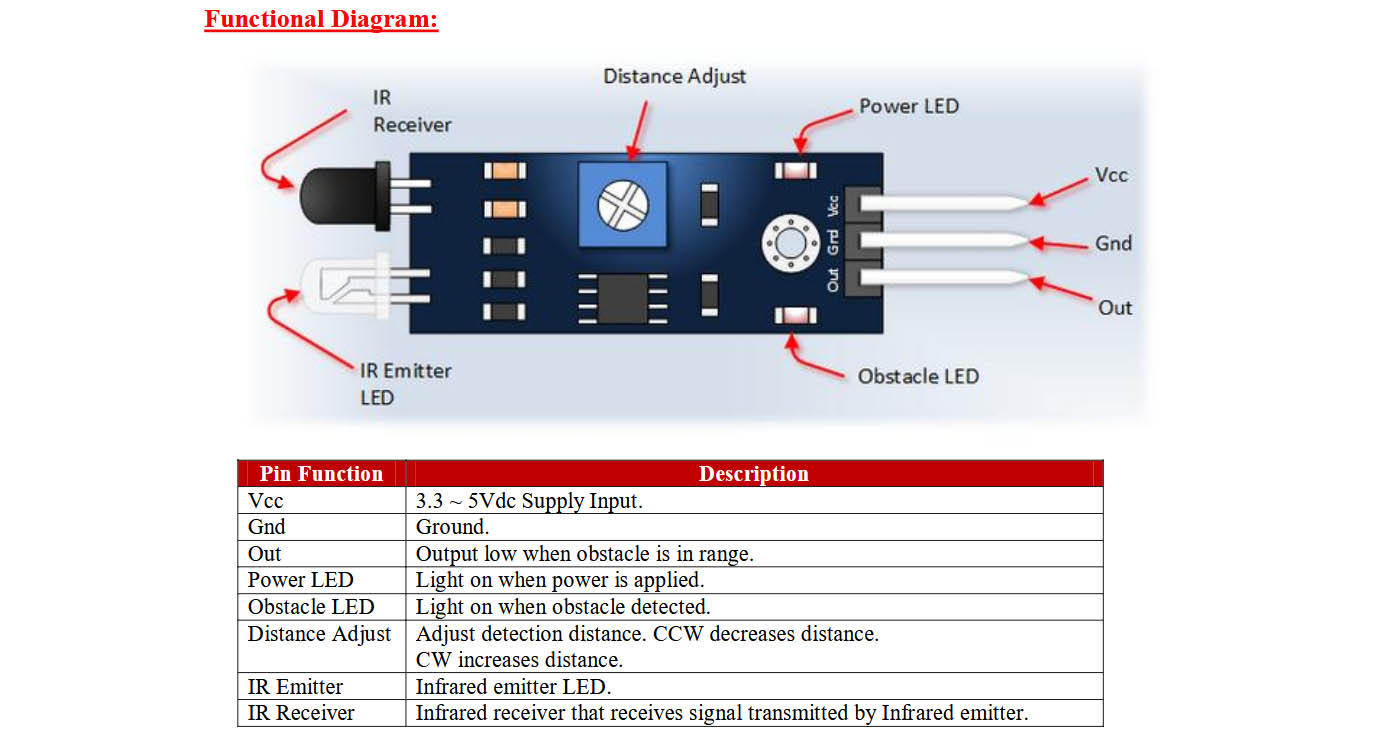 Functional Diagram:

IR Receiver

Distance Adjust

Power LED

Vcc

Gnd

Out

Vcc

Gnd

Out

IR Emitter LED

Obstacle LED

| Pin Function | Description |
|---|---|
| Vcc | 3.3 ~ 5Vdc Supply Input. |
| Gnd | Ground. |
| Out | Output low when obstacle is in range. |
| Power LED | Light on when power is applied. |
| Obstacle LED | Light on when obstacle detected. |
| Distance Adjust | Adjust detection distance. CCW decreases distance. CW increases distance. |
| IR Emitter | Infrared emitter LED. |
| IR Receiver | Infrared receiver that receives signal transmitted by Infrared emitter. |