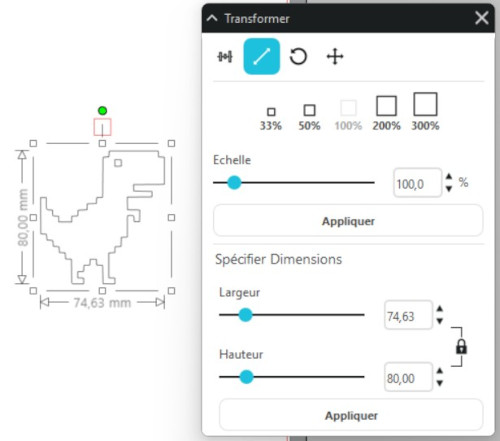 80,00 mm

74,63 mm

Transformer

33%
50%
100%
200%
300%

Echelle

100,0 %

Appliquer

Spécifier Dimensions

Largeur

74,63

Hauteur

80,00

Appliquer