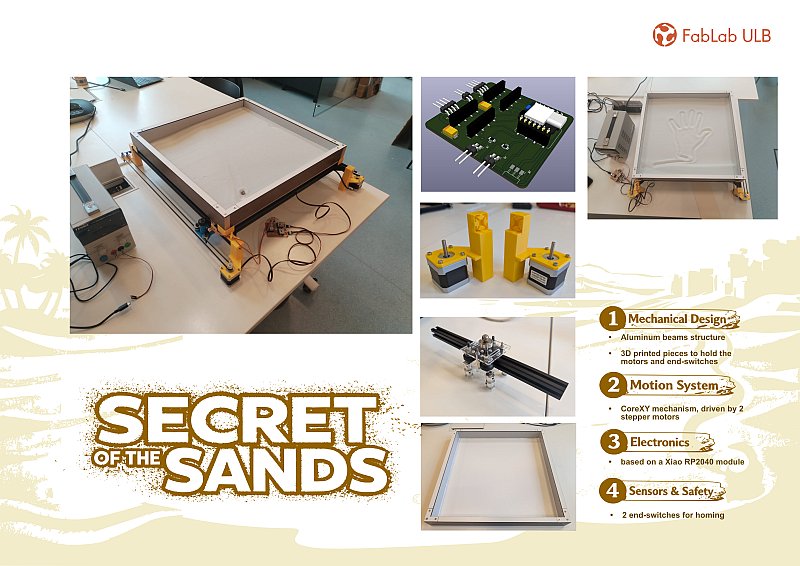 FabLab ULB

SECRET OF THE SANDS

1 Mechanical Design

• Aluminum beams structure

• 3D printed pieces to hold the motors and end-switches

2 Motion System

• CoreXY mechanism, driven by 2 stepper motors

3 Electronics

• based on a Xiao RP2040 module

4 Sensors & Safety

• 2 end-switches for homing