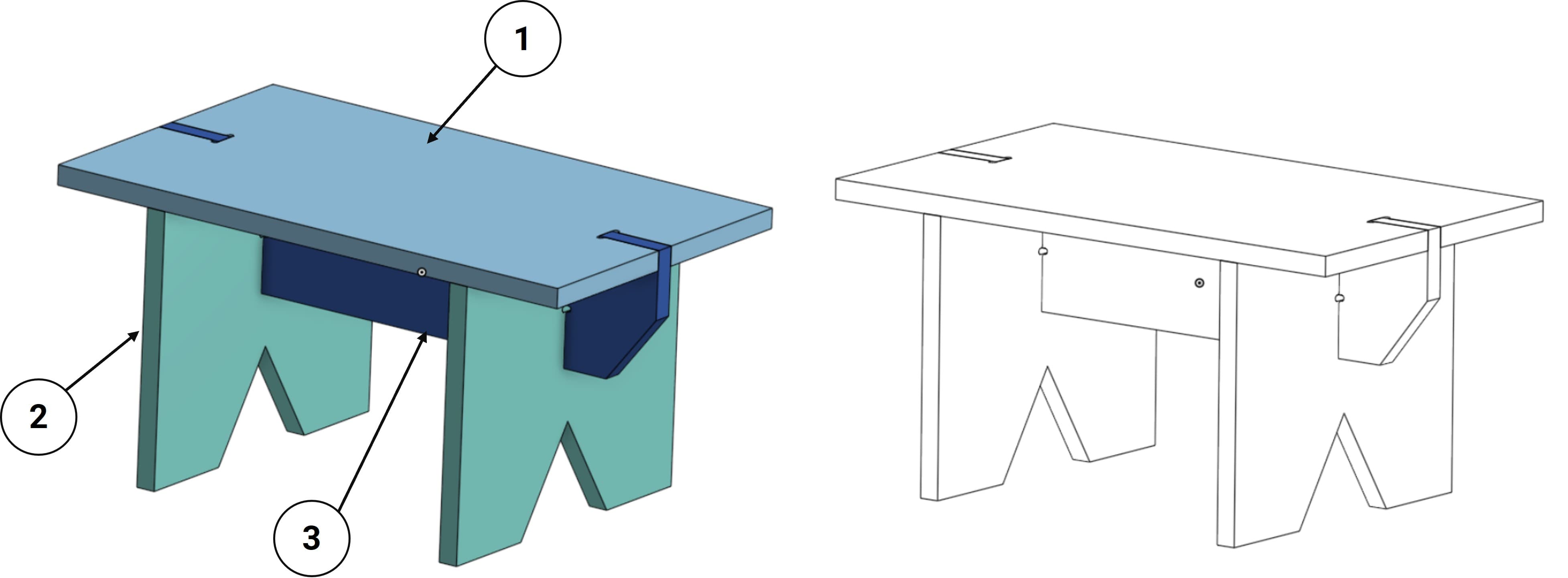 1
2
3