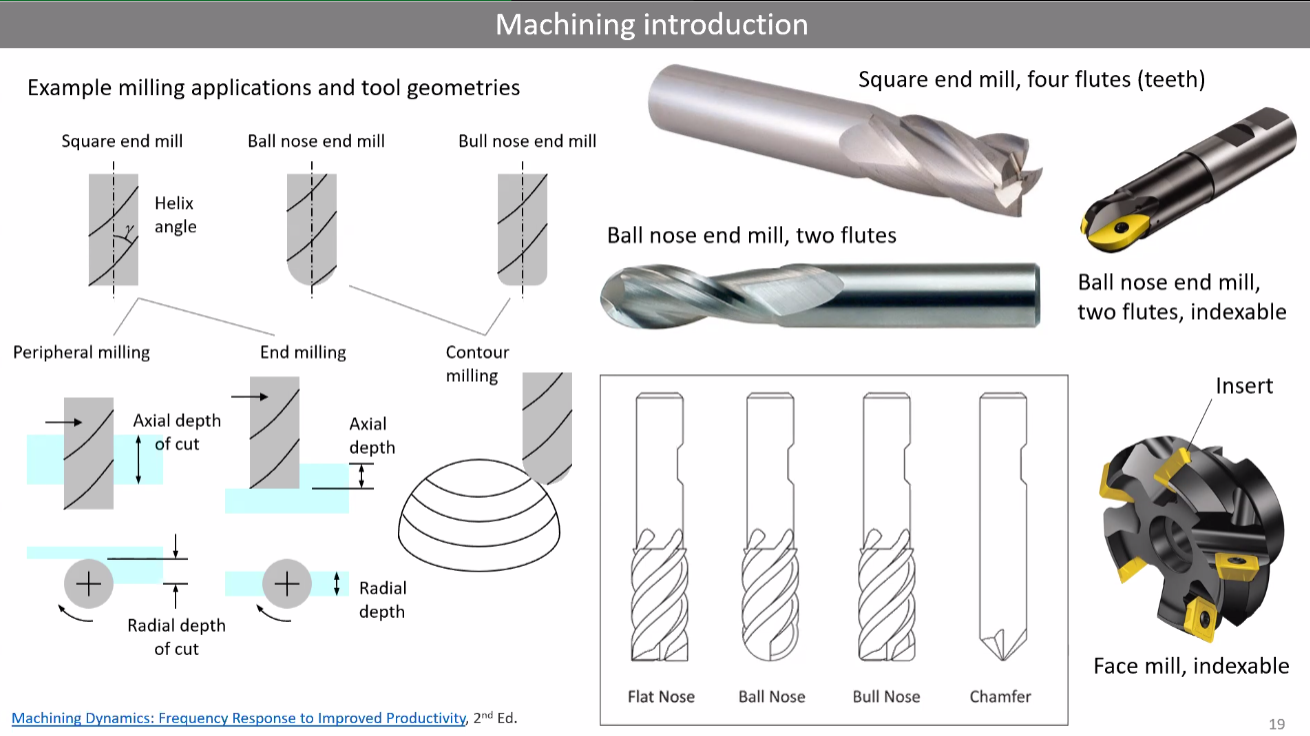 Machining introduction

Example milling applications and tool geometries

Square end mill

Ball nose end mill

Bull nose end mill

Helix angle

$\gamma$

Peripheral milling

End milling

Contour milling

Axial depth of cut

Axial depth

Radial depth of cut

Radial depth

Square end mill, four flutes (teeth)

Ball nose end mill, two flutes

Ball nose end mill, two flutes, indexable

Insert

Face mill, indexable

Flat Nose

Ball Nose

Bull Nose

Chamfer

Machining Dynamics: Frequency Response to Improved Productivity, 2$^{nd}$ Ed.

19