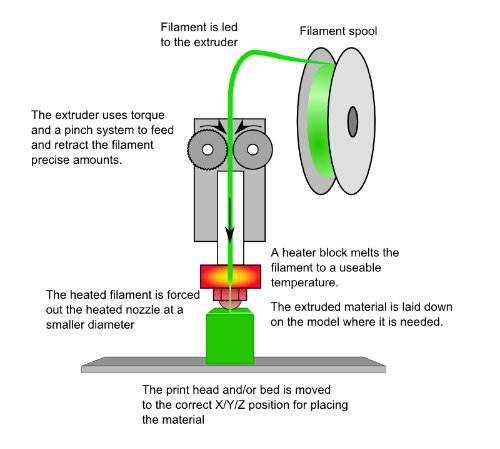 Filament is led to the extruder

Filament spool

The extruder uses torque and a pinch system to feed and retract the filament precise amounts.

A heater block melts the filament to a useable temperature.

The heated filament is forced out the heated nozzle at a smaller diameter

The extruded material is laid down on the model where it is needed.

The print head and/or bed is moved to the correct X/Y/Z position for placing the material