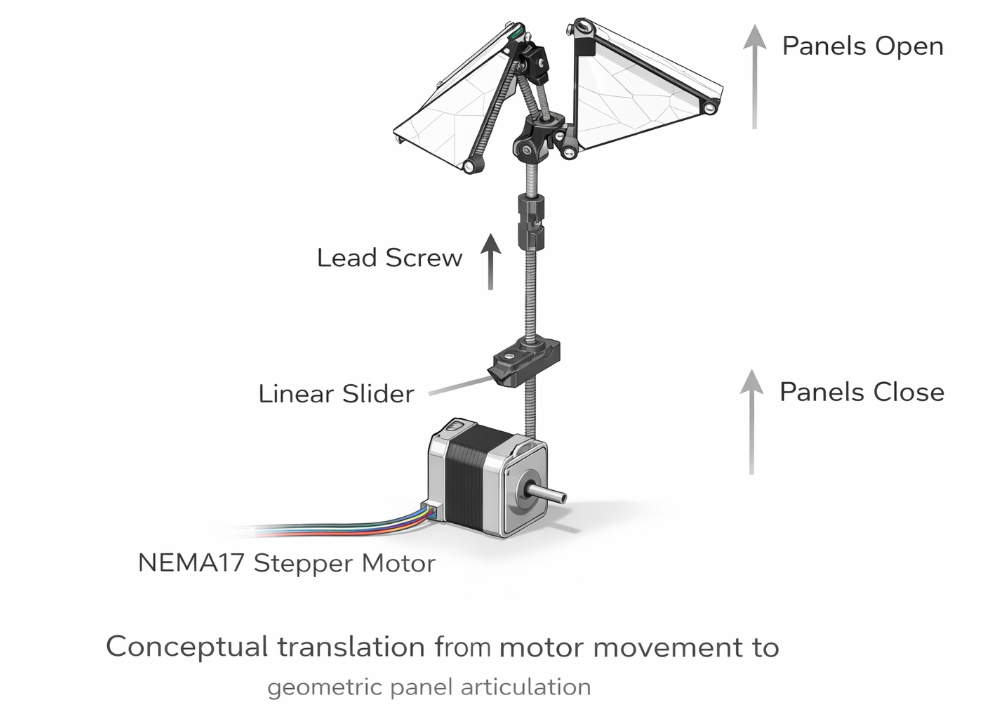 Panels Open

Lead Screw

Linear Slider

Panels Close

NEMA17 Stepper Motor

Conceptual translation from motor movement to geometric panel articulation