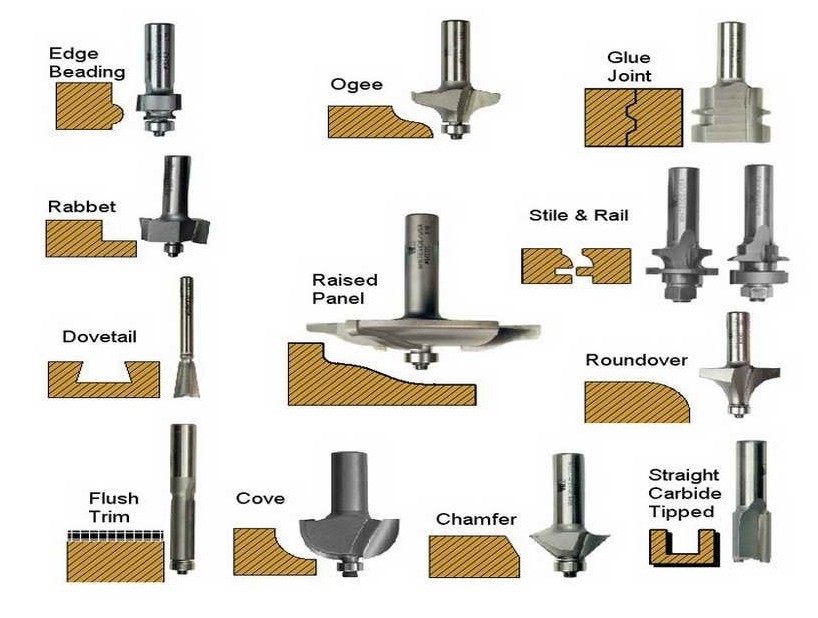 Edge Beading

Ogee

Glue Joint

Rabbet

Stile & Rail

Raised Panel

Dovetail

Roundover

Flush Trim

Cove

Chamfer

Straight Carbide Tipped