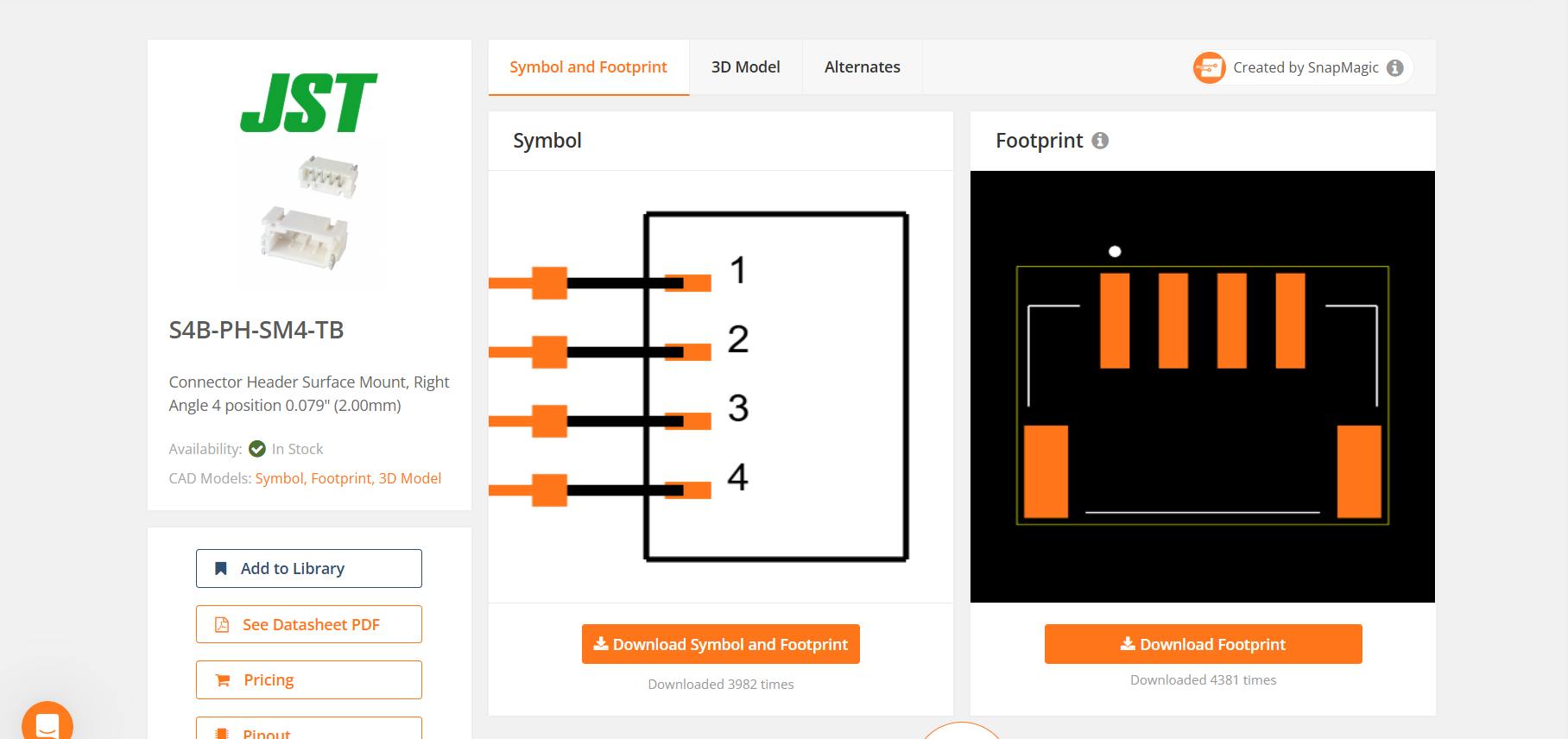 JST

S4B-PH-SM4-TB

Connector Header Surface Mount, Right Angle 4 position 0.079" (2.00mm)

Availability: In Stock

CAD Models: Symbol, Footprint, 3D Model

Add to Library

See Datasheet PDF

Pricing

Pinout

Symbol and Footprint

3D Model

Alternates

Created by SnapMagic

Symbol

1

2

3

4

Download Symbol and Footprint

Downloaded 3982 times

Footprint

Download Footprint

Downloaded 4381 times