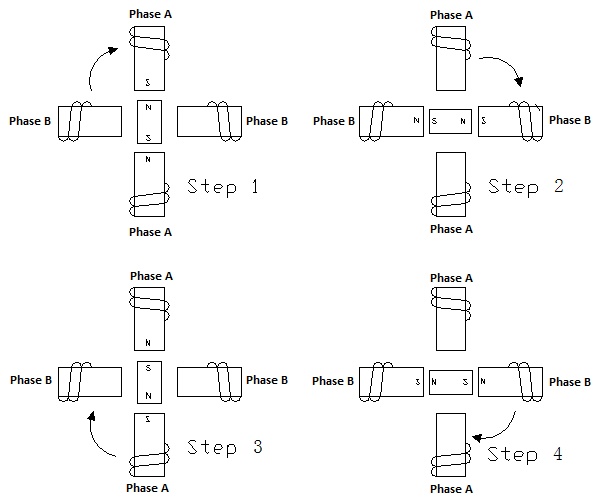 Phase A
S
Phase B
N
S
Phase B
N
Step 1
Phase A

Phase A
Phase B
N
S N
S
Phase B
Step 2
Phase A

Phase A
N
Phase B
S
N
Phase B
S
Step 3
Phase A

Phase A
Phase B
S
N S
N
Phase B
Step 4
Phase A