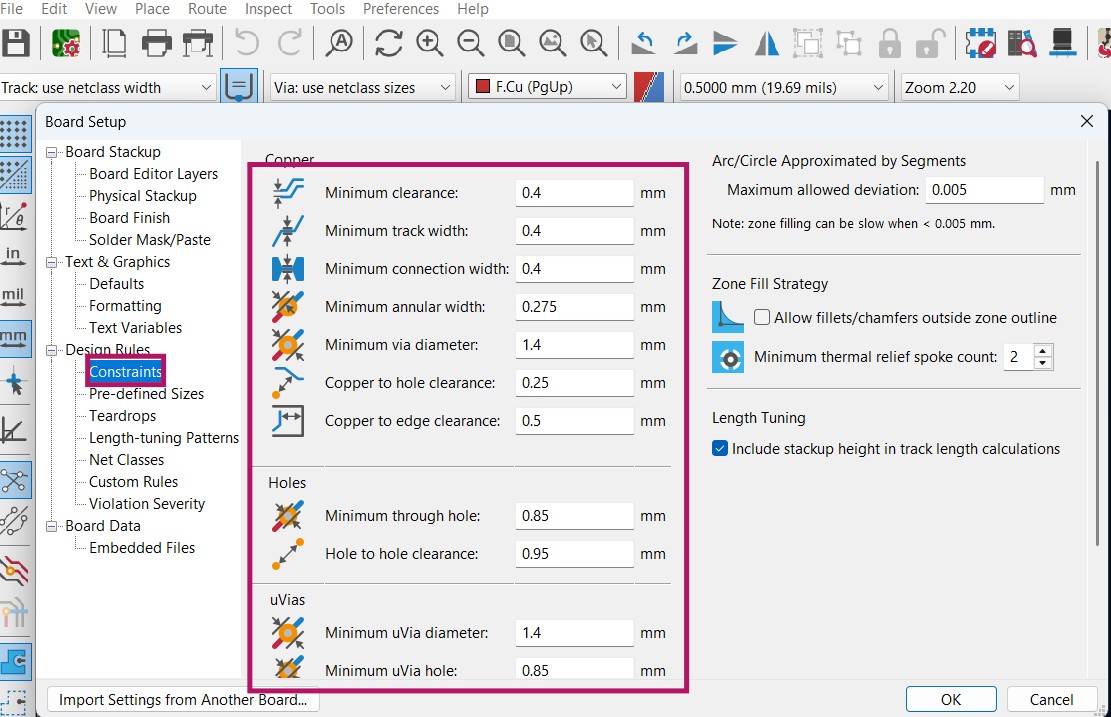 File Edit View Place Route Inspect Tools Preferences Help

Track: use netclass width
Via: use netclass sizes
F.Cu (PgUp)
0.5000 mm (19.69 mils)
Zoom 2.20

in
mil
mm

Board Setup

Board Stackup
Board Editor Layers
Physical Stackup
Board Finish
Solder Mask/Paste
Text & Graphics
Defaults
Formatting
Text Variables
Design Rules
Constraints
Pre-defined Sizes
Teardrops
Length-tuning Patterns
Net Classes
Custom Rules
Violation Severity
Board Data
Embedded Files

Copper
Minimum clearance: 0.4 mm
Minimum track width: 0.4 mm
Minimum connection width: 0.4 mm
Minimum annular width: 0.275 mm
Minimum via diameter: 1.4 mm
Copper to hole clearance: 0.25 mm
Copper to edge clearance: 0.5 mm

Holes
Minimum through hole: 0.85 mm
Hole to hole clearance: 0.95 mm

uVias
Minimum uVia diameter: 1.4 mm
Minimum uVia hole: 0.85 mm

Arc/Circle Approximated by Segments
Maximum allowed deviation: 0.005 mm
Note: zone filling can be slow when < 0.005 mm.

Zone Fill Strategy
Allow fillets/chamfers outside zone outline
Minimum thermal relief spoke count: 2

Length Tuning
Include stackup height in track length calculations

Import Settings from Another Board...
OK
Cancel