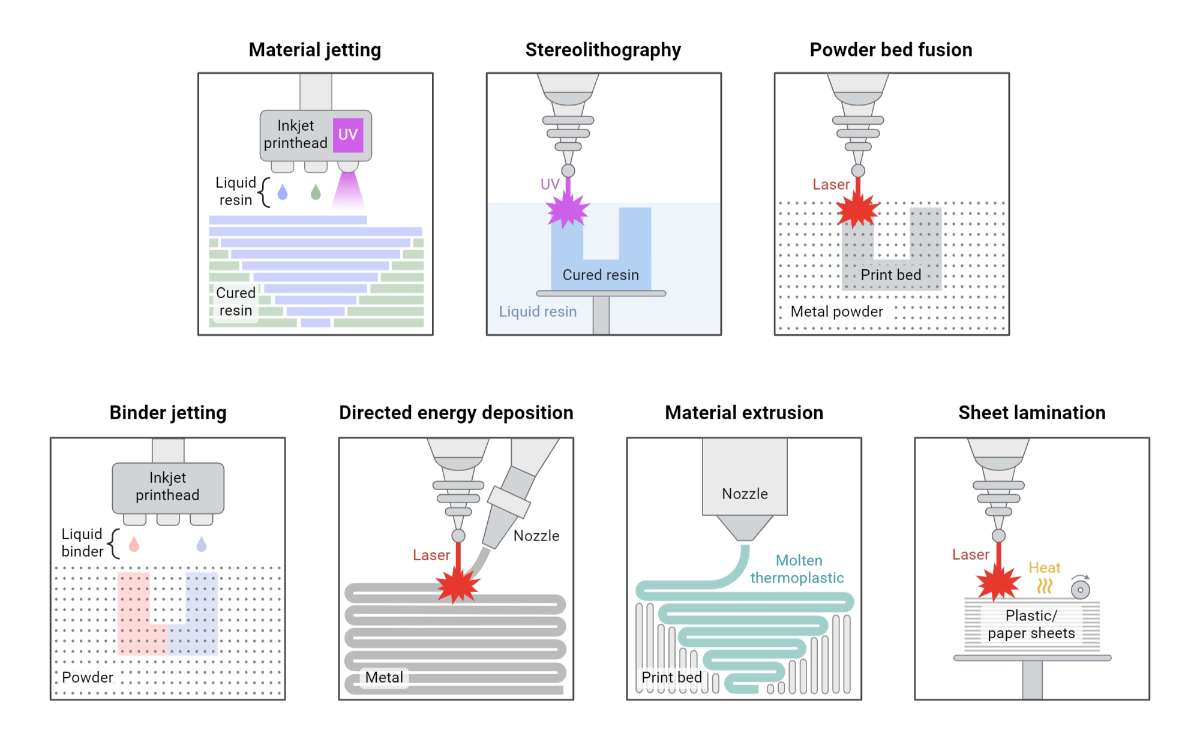 Material jetting

Inkjet printhead

UV

Liquid resin

Cured resin

Stereolithography

UV

Cured resin

Liquid resin

Powder bed fusion

Laser

Print bed

Metal powder

Binder jetting

Inkjet printhead

Liquid binder

Powder

Directed energy deposition

Laser

Nozzle

Metal

Material extrusion

Nozzle

Molten thermoplastic

Print bed

Sheet lamination

Laser

Heat

Plastic/ paper sheets