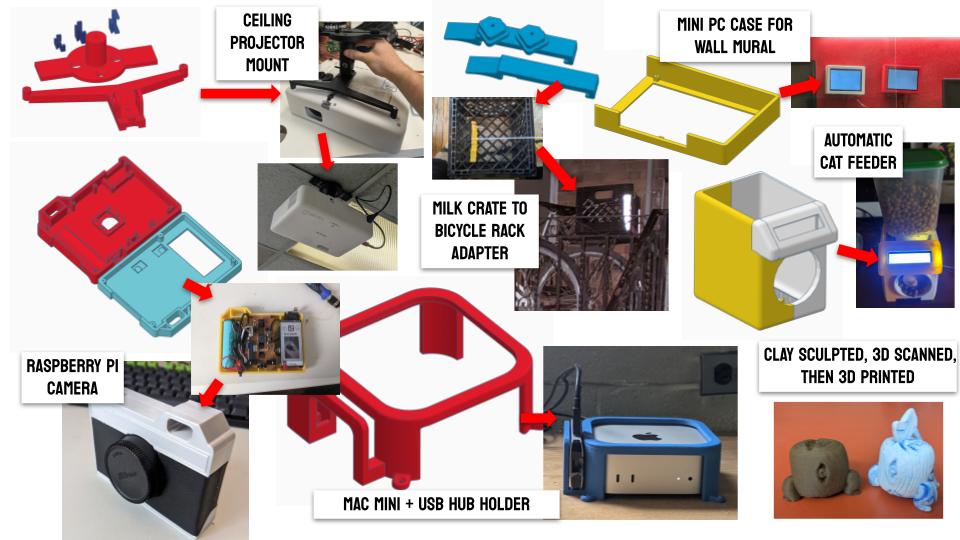 CEILING PROJECTOR MOUNT

MINI PC CASE FOR WALL MURAL

AUTOMATIC CAT FEEDER

MILK CRATE TO BICYCLE RACK ADAPTER

RASPBERRY PI CAMERA

CLAY SCULPTED, 3D SCANNED, THEN 3D PRINTED

MAC MINI + USB HUB HOLDER