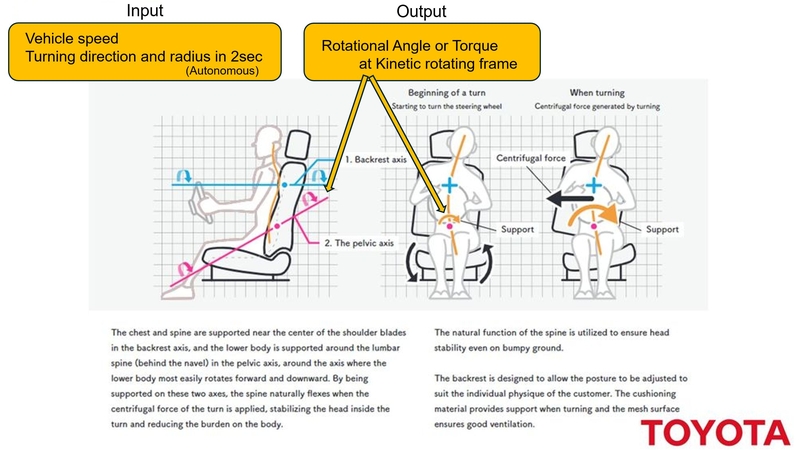 Input

Vehicle speed
Turning direction and radius in 2sec
(Autonomous)

Output

Rotational Angle or Torque
at Kinetic rotating frame

1. Backrest axis

2. The pelvic axis

Beginning of a turn
Starting to turn the steering wheel

Support

When turning
Centrifugal force generated by turning

Centrifugal force

Support

The chest and spine are supported near the center of the shoulder blades in the backrest axis, and the lower body is supported around the lumbar spine (behind the navel) in the pelvic axis, around the axis where the lower body most easily rotates forward and downward. By being supported on these two axes, the spine naturally flexes when the centrifugal force of the turn is applied, stabilizing the head inside the turn and reducing the burden on the body.

The natural function of the spine is utilized to ensure head stability even on bumpy ground.

The backrest is designed to allow the posture to be adjusted to suit the individual physique of the customer. The cushioning material provides support when turning and the mesh surface ensures good ventilation.

TOYOTA