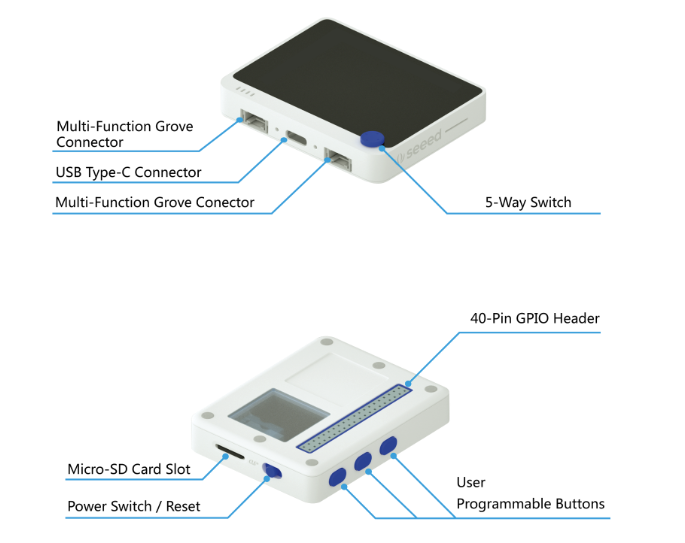 Multi-Function Grove Connector

USB Type-C Connector

Multi-Function Grove Conector

seeed

5-Way Switch

40-Pin GPIO Header

Micro-SD Card Slot

Power Switch / Reset

User Programmable Buttons