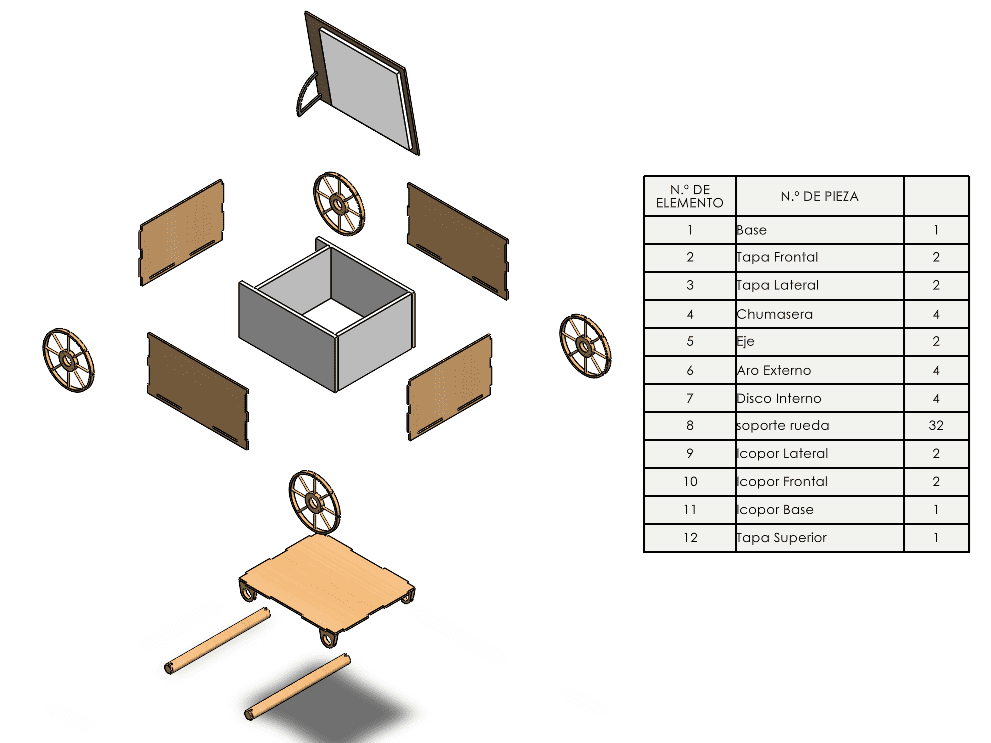 | N.º DE ELEMENTO | N.º DE PIEZA | |
|---|---|---|
| 1 | Base | 1 |
| 2 | Tapa Frontal | 2 |
| 3 | Tapa Lateral | 2 |
| 4 | Chumasera | 4 |
| 5 | Eje | 2 |
| 6 | Aro Externo | 4 |
| 7 | Disco Interno | 4 |
| 8 | soporte rueda | 32 |
| 9 | Icopor Lateral | 2 |
| 10 | Icopor Frontal | 2 |
| 11 | Icopor Base | 1 |
| 12 | Tapa Superior | 1 |