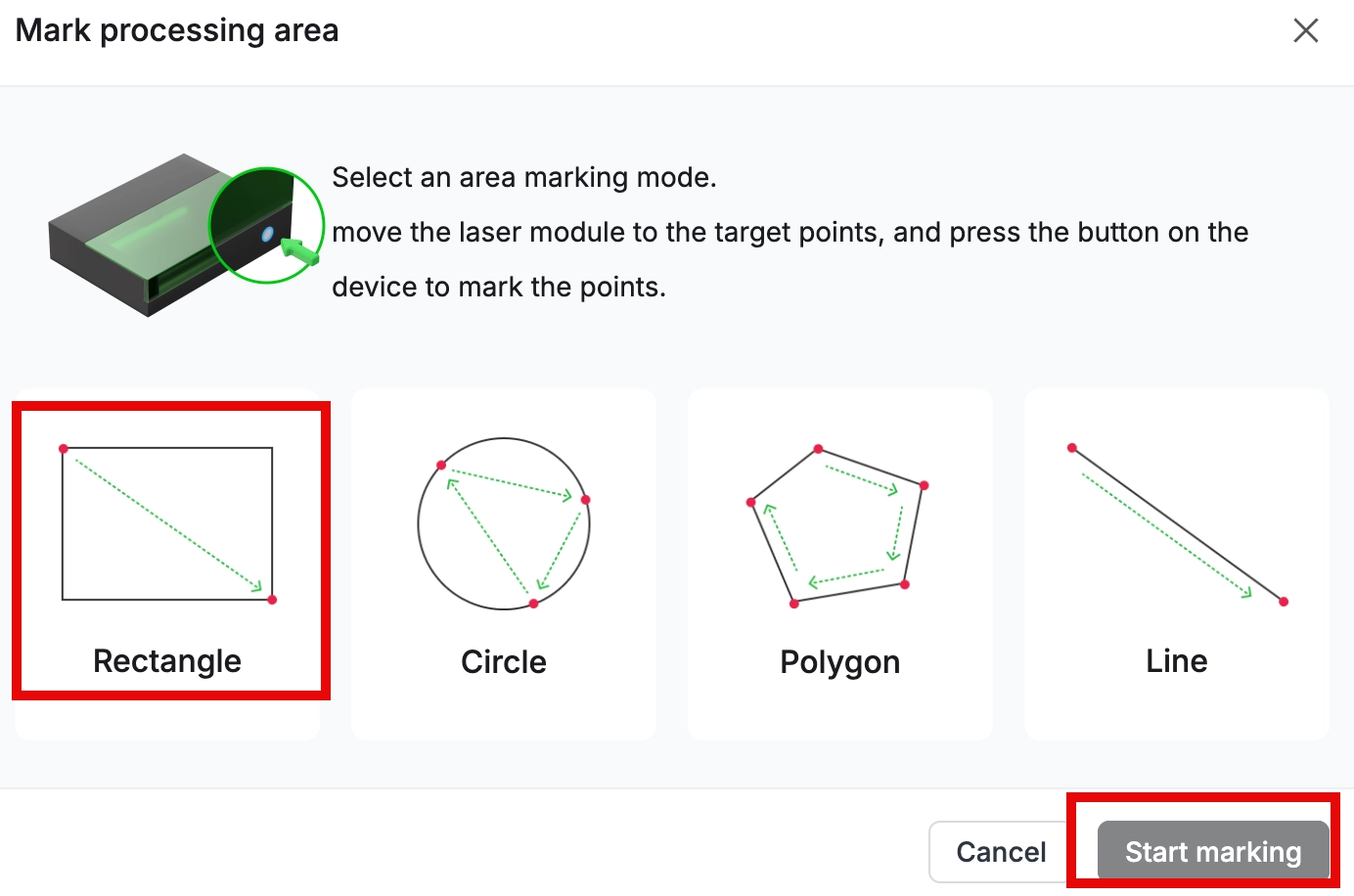 Mark processing area

Select an area marking mode.

move the laser module to the target points, and press the button on the device to mark the points.

Rectangle

Circle

Polygon

Line

Cancel

Start marking