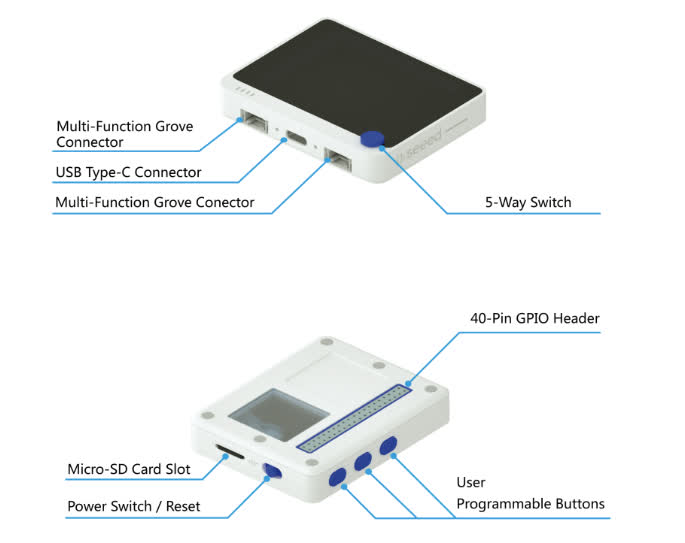 Multi-Function Grove Connector

USB Type-C Connector

Multi-Function Grove Conector

seeed

5-Way Switch

40-Pin GPIO Header

Micro-SD Card Slot

Power Switch / Reset

User Programmable Buttons