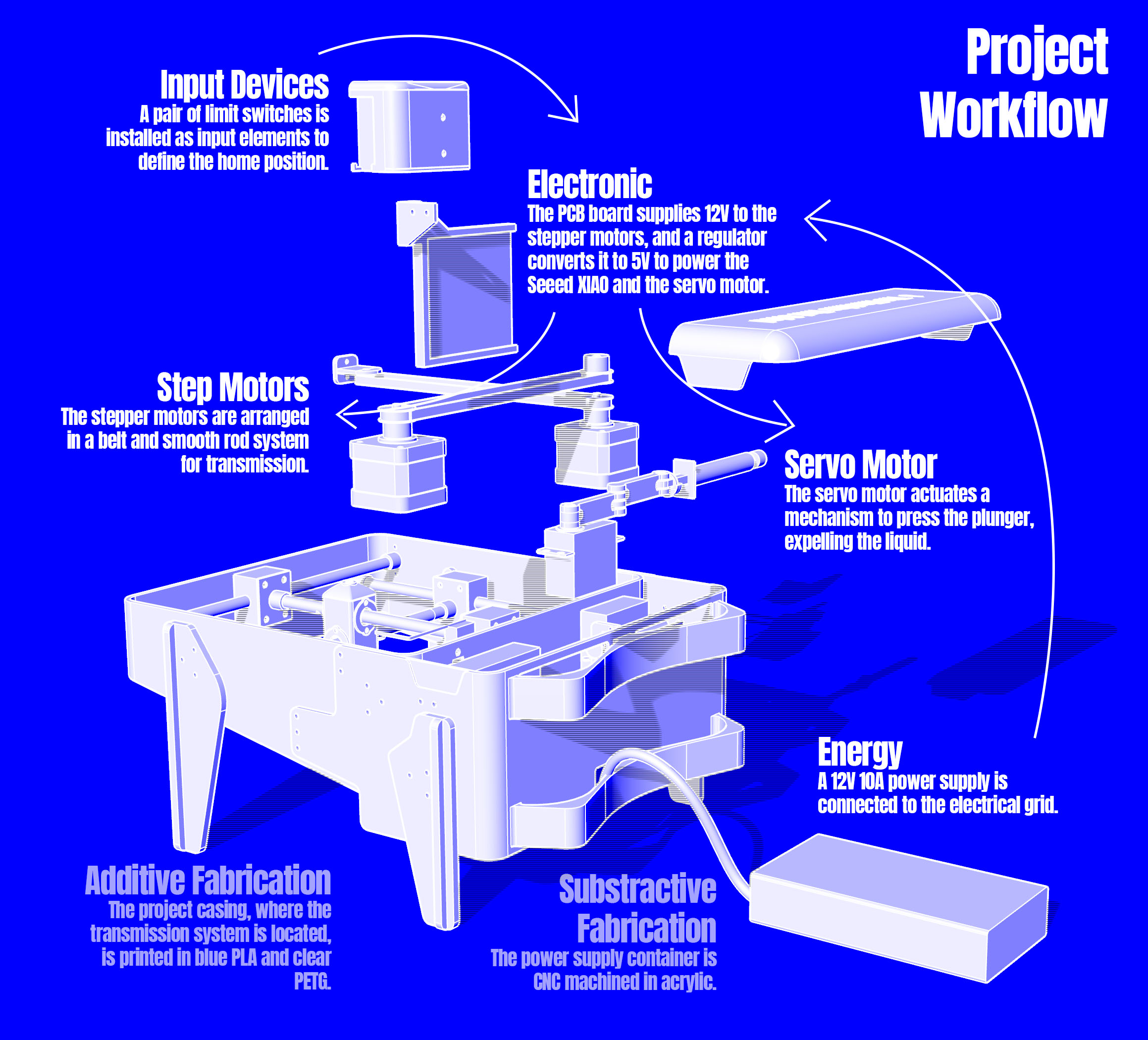 Project Workflow

Input Devices
A pair of limit switches is installed as input elements to define the home position.

Electronic
The PCB board supplies 12V to the stepper motors, and a regulator converts it to 5V to power the Seeed XIAO and the servo motor.

Step Motors
The stepper motors are arranged in a belt and smooth rod system for transmission.

Servo Motor
The servo motor actuates a mechanism to press the plunger, expelling the liquid.

Energy
A 12V 10A power supply is connected to the electrical grid.

Additive Fabrication
The project casing, where the transmission system is located, is printed in blue PLA and clear PETG.

Substractive Fabrication
The power supply container is CNC machined in acrylic.