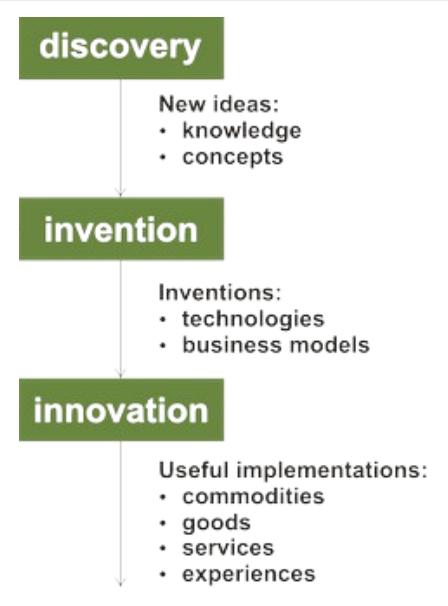 discovery

New ideas:
• knowledge
• concepts

invention

Inventions:
• technologies
• business models

innovation

Useful implementations:
• commodities
• goods
• services
• experiences