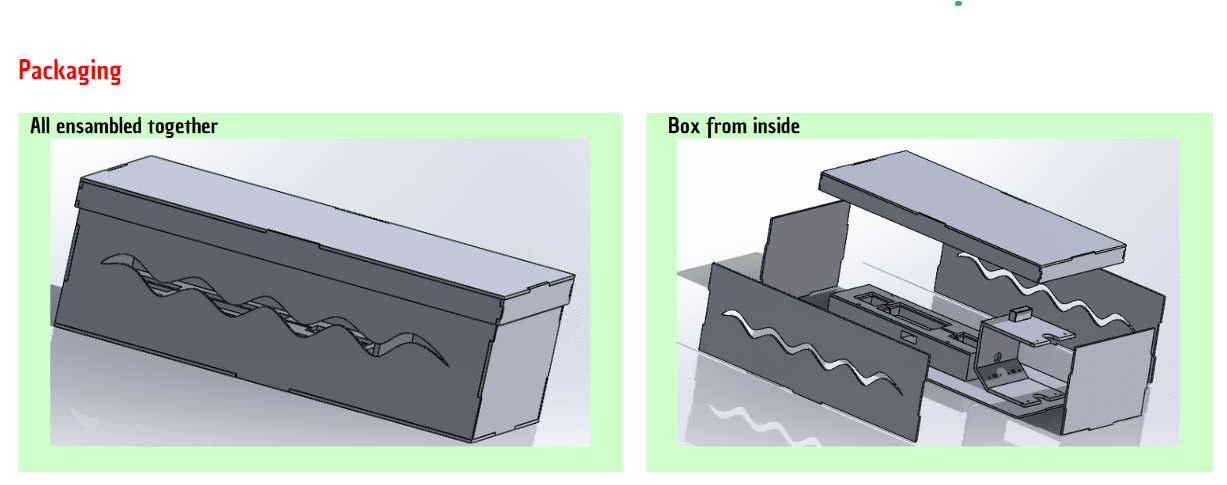 Packaging

All ensambled together

Box from inside