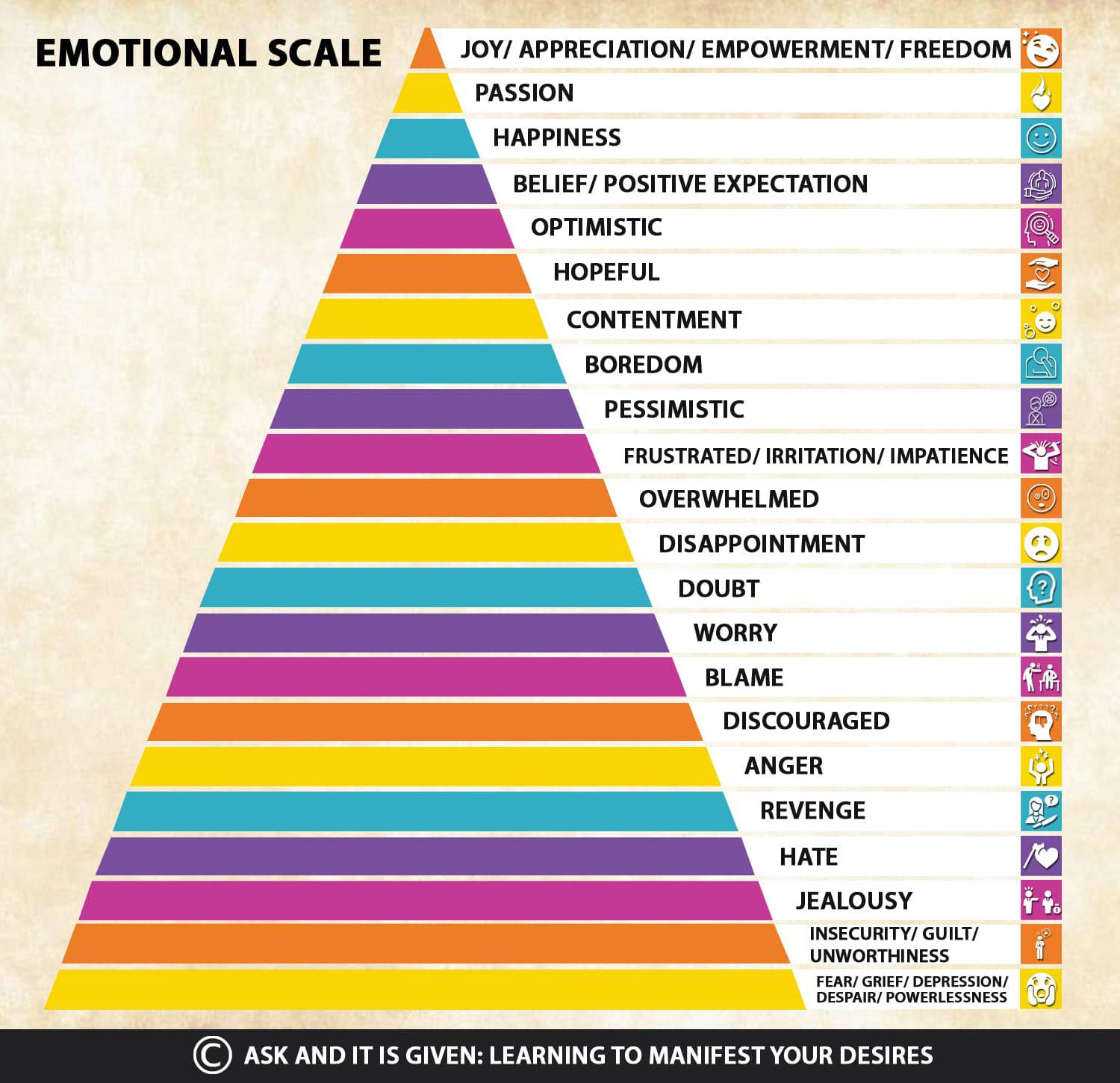 EMOTIONAL SCALE

JOY/ APPRECIATION/ EMPOWERMENT/ FREEDOM

PASSION

HAPPINESS

BELIEF/ POSITIVE EXPECTATION

OPTIMISTIC

HOPEFUL

CONTENTMENT

BOREDOM

PESSIMISTIC

FRUSTRATED/ IRRITATION/ IMPATIENCE

OVERWHELMED

DISAPPOINTMENT

DOUBT

WORRY

BLAME

DISCOURAGED

ANGER

REVENGE

HATE

JEALOUSY

INSECURITY/ GUILT/ UNWORTHINESS

FEAR/ GRIEF/ DEPRESSION/ DESPAIR/ POWERLESSNESS

© ASK AND IT IS GIVEN: LEARNING TO MANIFEST YOUR DESIRES