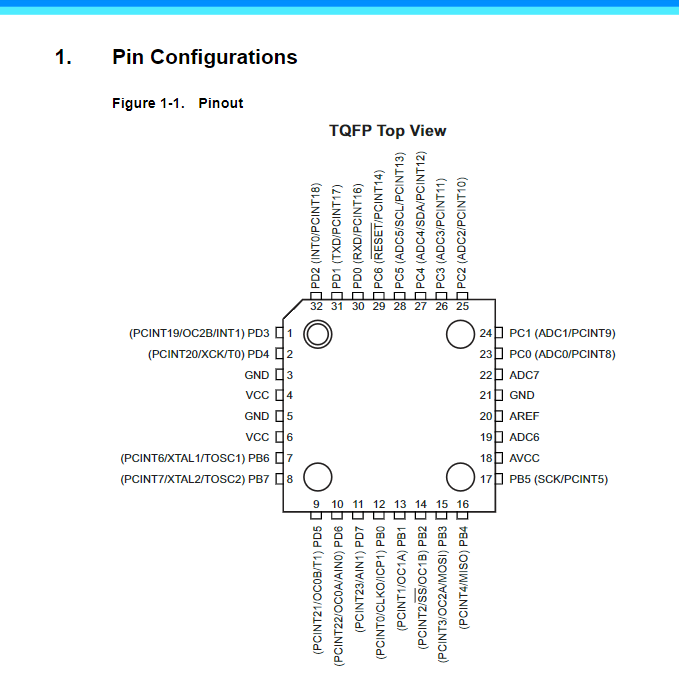 1. Pin Configurations

Figure 1-1. Pinout

TQFP Top View

PD2 (INT0/PCINT18)
PD1 (TXD/PCINT17)
PD0 (RXD/PCINT16)
PC6 ($\overline{RESET}$/PCINT14)
PC5 (ADC5/SCL/PCINT13)
PC4 (ADC4/SDA/PCINT12)
PC3 (ADC3/PCINT11)
PC2 (ADC2/PCINT10)

32 31 30 29 28 27 26 25

(PCINT19/OC2B/INT1) PD3 1
(PCINT20/XCK/T0) PD4 2
GND 3
VCC 4
GND 5
VCC 6
(PCINT6/XTAL1/TOSC1) PB6 7
(PCINT7/XTAL2/TOSC2) PB7 8

24 PC1 (ADC1/PCINT9)
23 PC0 (ADC0/PCINT8)
22 ADC7
21 GND
20 AREF
19 ADC6
18 AVCC
17 PB5 (SCK/PCINT5)

9 10 11 12 13 14 15 16

(PCINT21/OC0B/T1) PD5
(PCINT22/OC0A/AIN0) PD6
(PCINT23/AIN1) PD7
(PCINT0/CLKO/ICP1) PB0
(PCINT1/OC1A) PB1
(PCINT2/$\overline{SS}$/OC1B) PB2
(PCINT3/OC2A/MOSI) PB3
(PCINT4/MISO) PB4