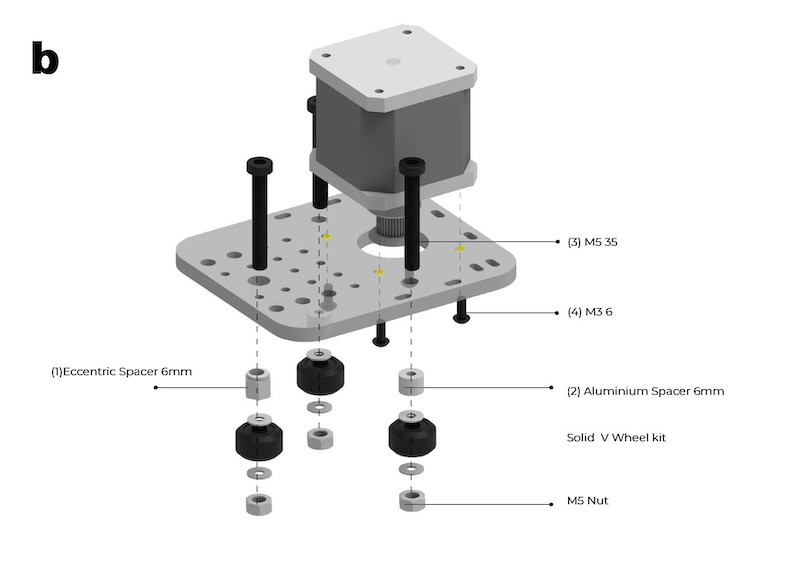 b

(3) M5 35

(4) M3 6

(1)Eccentric Spacer 6mm

(2) Aluminium Spacer 6mm

Solid V Wheel kit

M5 Nut