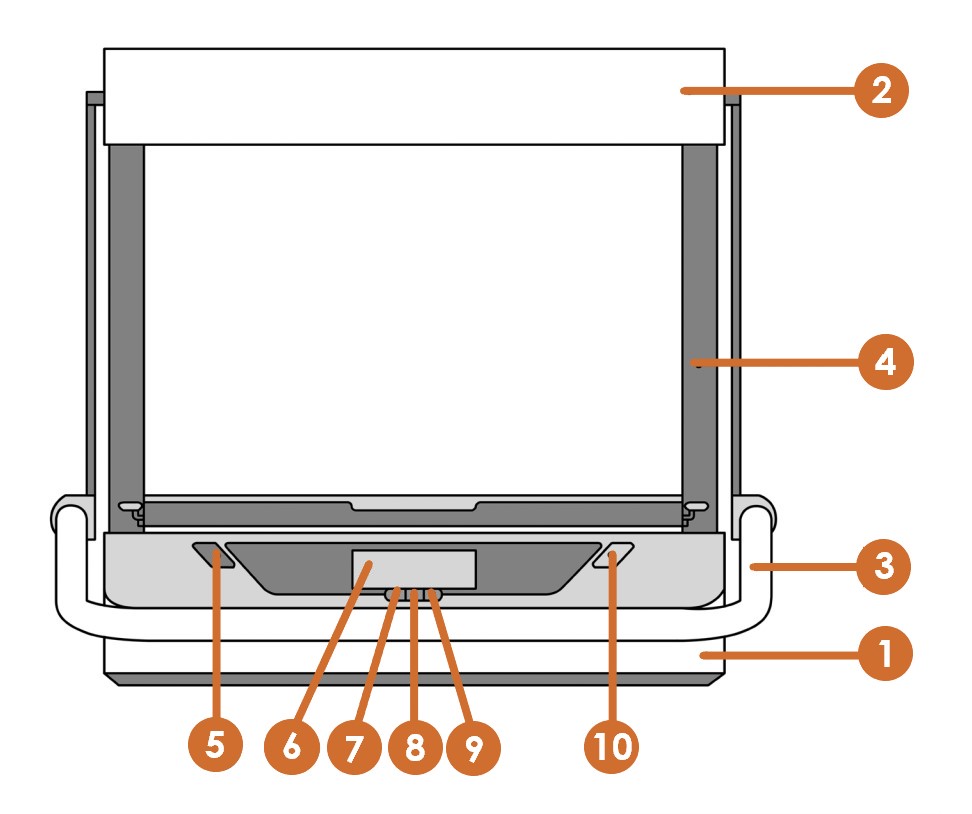 2
4
3
1
5
6
7
8
9
10