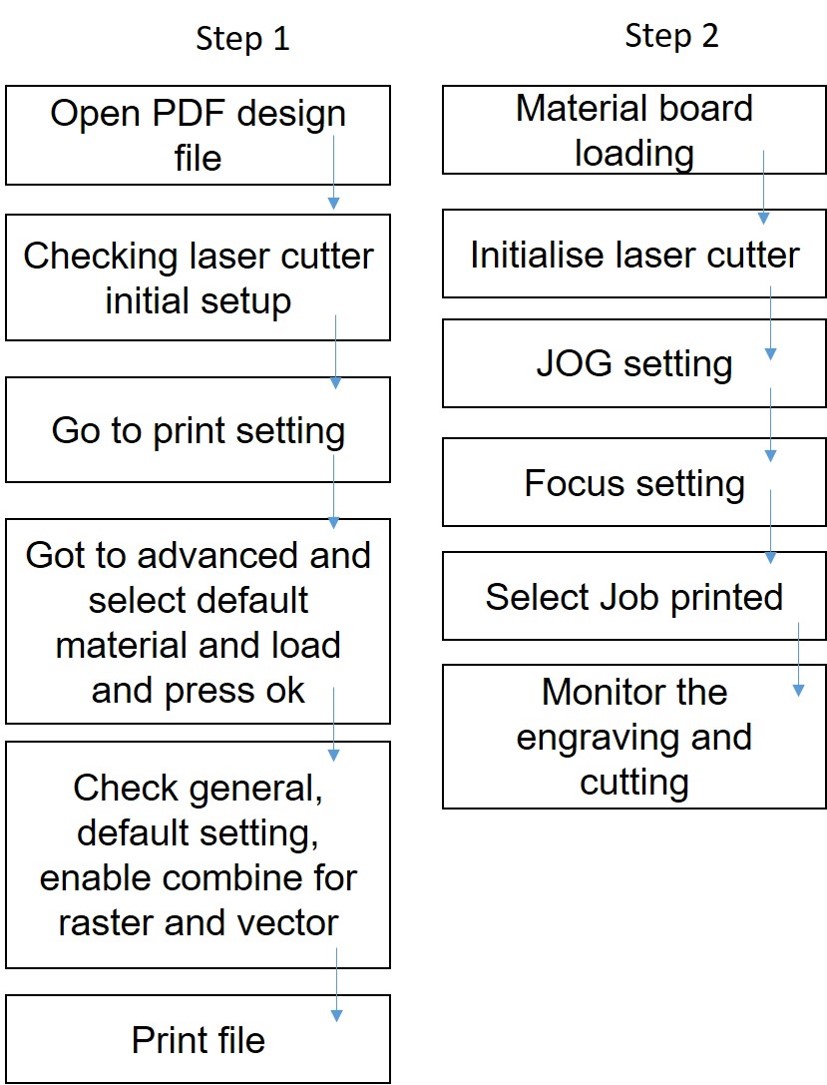 Step 1

Open PDF design file

Checking laser cutter initial setup

Go to print setting

Got to advanced and select default material and load and press ok

Check general, default setting, enable combine for raster and vector

Print file

Step 2

Material board loading

Initialise laser cutter

JOG setting

Focus setting

Select Job printed

Monitor the engraving and cutting