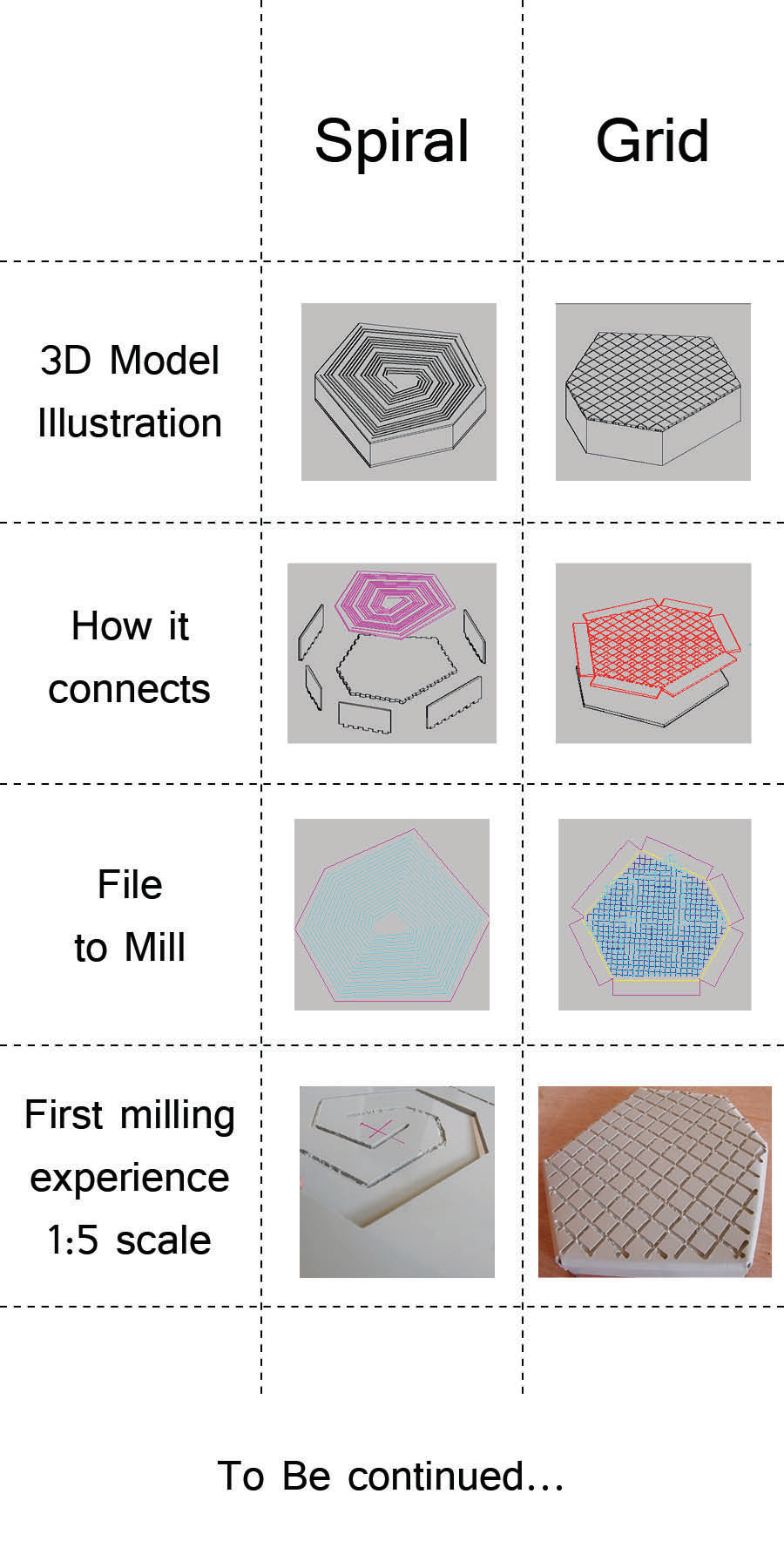 | | Spiral | Grid |
|---|---|---|
| 3D Model Illustration | | |
| How it connects | | |
| File to Mill | | |
| First milling experience 1:5 scale | | |
| | | |

To Be continued...