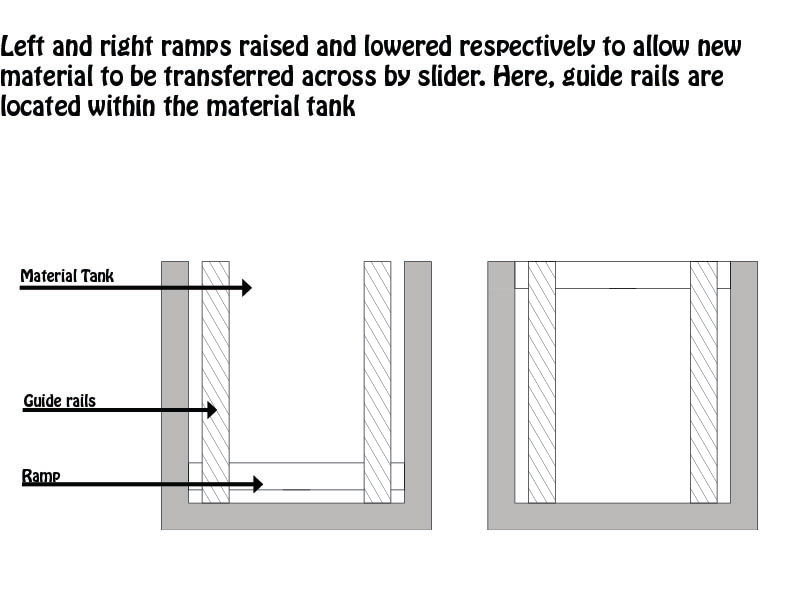 Left and right ramps raised and lowered respectively to allow new material to be transferred across by slider. Here, guide rails are located within the material tank

Material Tank

Guide rails

Ramp