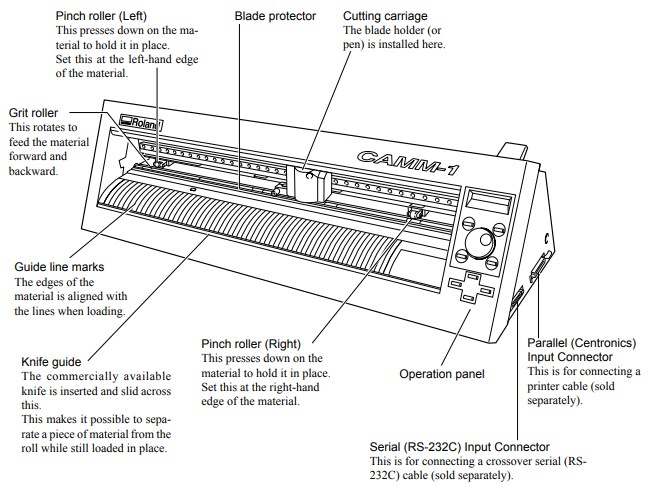 Pinch roller (Left)
This presses down on the material to hold it in place.
Set this at the left-hand edge of the material.

Blade protector

Cutting carriage
The blade holder (or pen) is installed here.

Grit roller
This rotates to feed the material forward and backward.

Roland

CAMM-1

Guide line marks
The edges of the material is aligned with the lines when loading.

Knife guide
The commercially available knife is inserted and slid across this.
This makes it possible to separate a piece of material from the roll while still loaded in place.

Pinch roller (Right)
This presses down on the material to hold it in place.
Set this at the right-hand edge of the material.

Operation panel

Parallel (Centronics) Input Connector
This is for connecting a printer cable (sold separately).

Serial (RS-232C) Input Connector
This is for connecting a crossover serial (RS-232C) cable (sold separately).