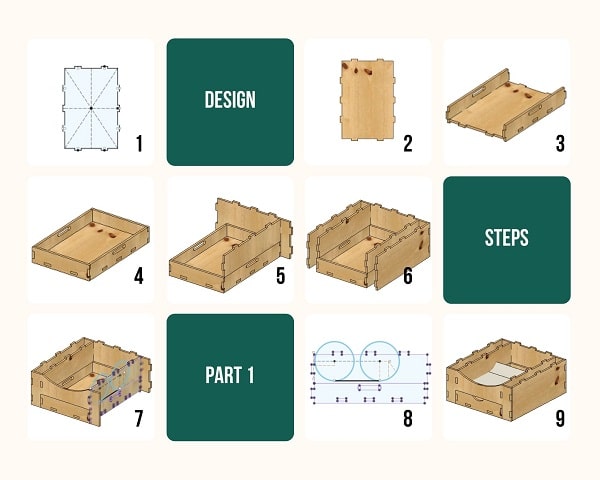 1

DESIGN

2

3

4

5

6

STEPS

7

PART 1

8

9